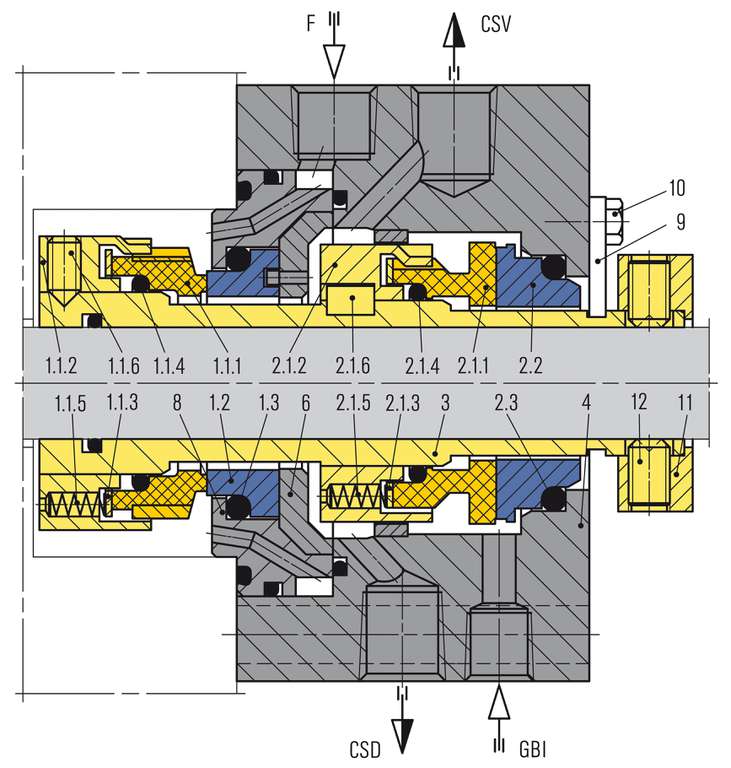 F
CSV
10
9
1.1.2
1.1.6
1.1.4
1.1.1
2.1.2
2.1.6
2.1.4
2.1.1
2.2
1.1.5
1.1.3
8
1.2
1.3
6
2.1.5
2.1.3
3
2.3
4
12
11
CSD
GBI